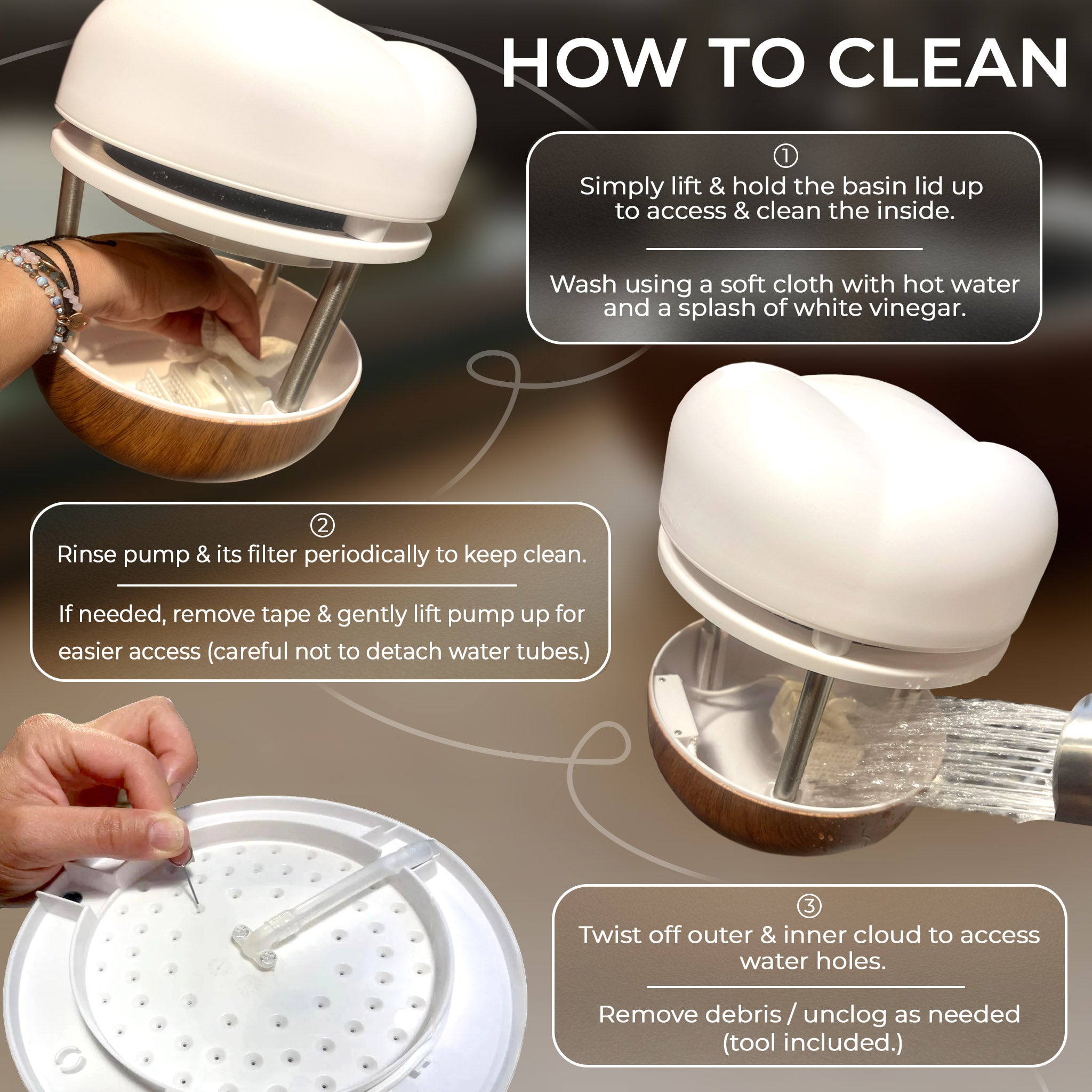 HOW TO CLEAN

①
Simply lift & hold the basin lid up to access & clean the inside.

Wash using a soft cloth with hot water and a splash of white vinegar.

②
Rinse pump & its filter periodically to keep clean.

If needed, remove tape & gently lift pump up for easier access (careful not to detach water tubes.)

③
Twist off outer & inner cloud to access water holes.

Remove debris / unclog as needed (tool included.)